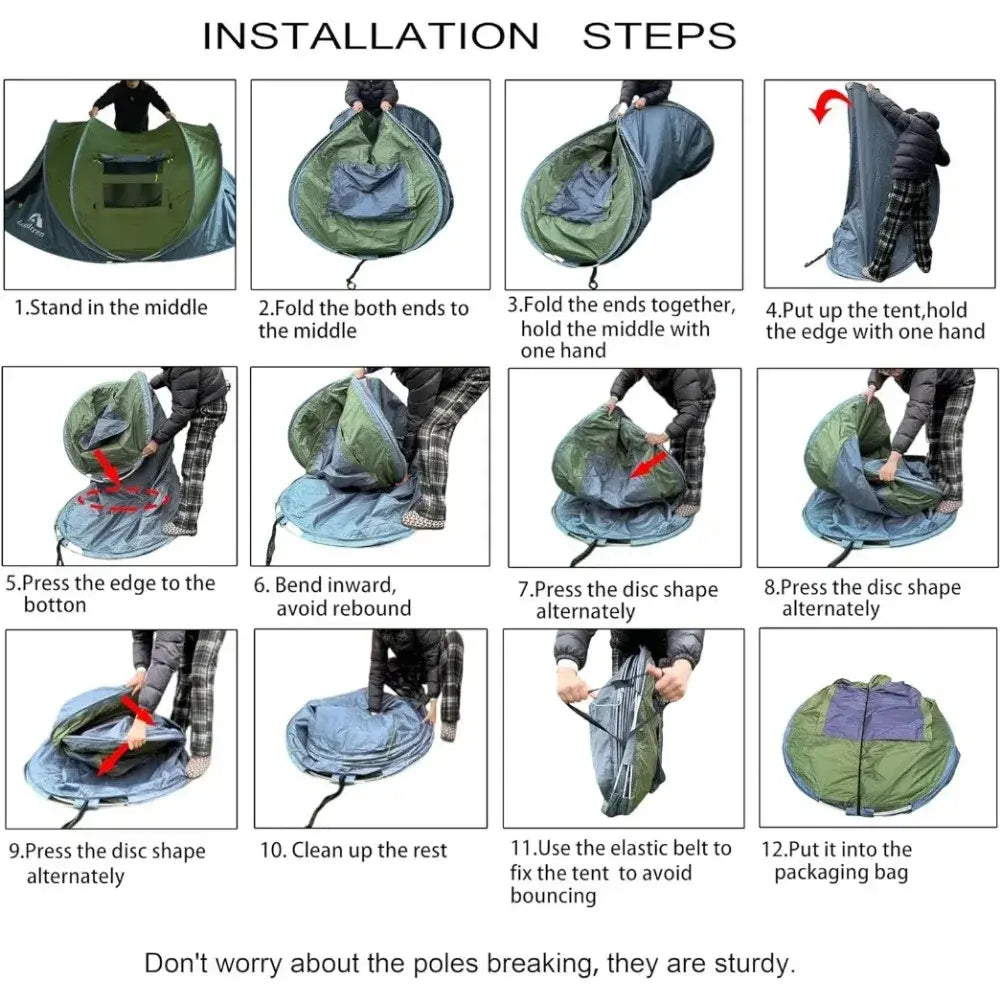 INSTALLATION STEPS

1.Stand in the middle

2.Fold the both ends to the middle

3.Fold the ends together, hold the middle with one hand

4.Put up the tent,hold the edge with one hand

5.Press the edge to the botton

6. Bend inward, avoid rebound

7.Press the disc shape alternately

8.Press the disc shape alternately

9.Press the disc shape alternately

10. Clean up the rest

11.Use the elastic belt to fix the tent to avoid bouncing

12.Put it into the packaging bag

Don't worry about the poles breaking, they are sturdy.