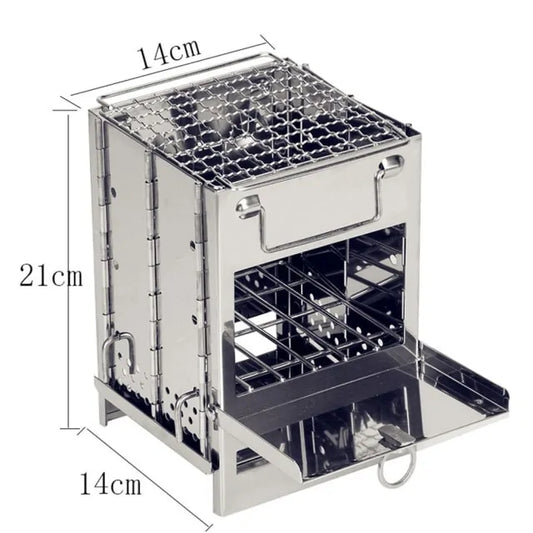 14cm

21cm

14cm