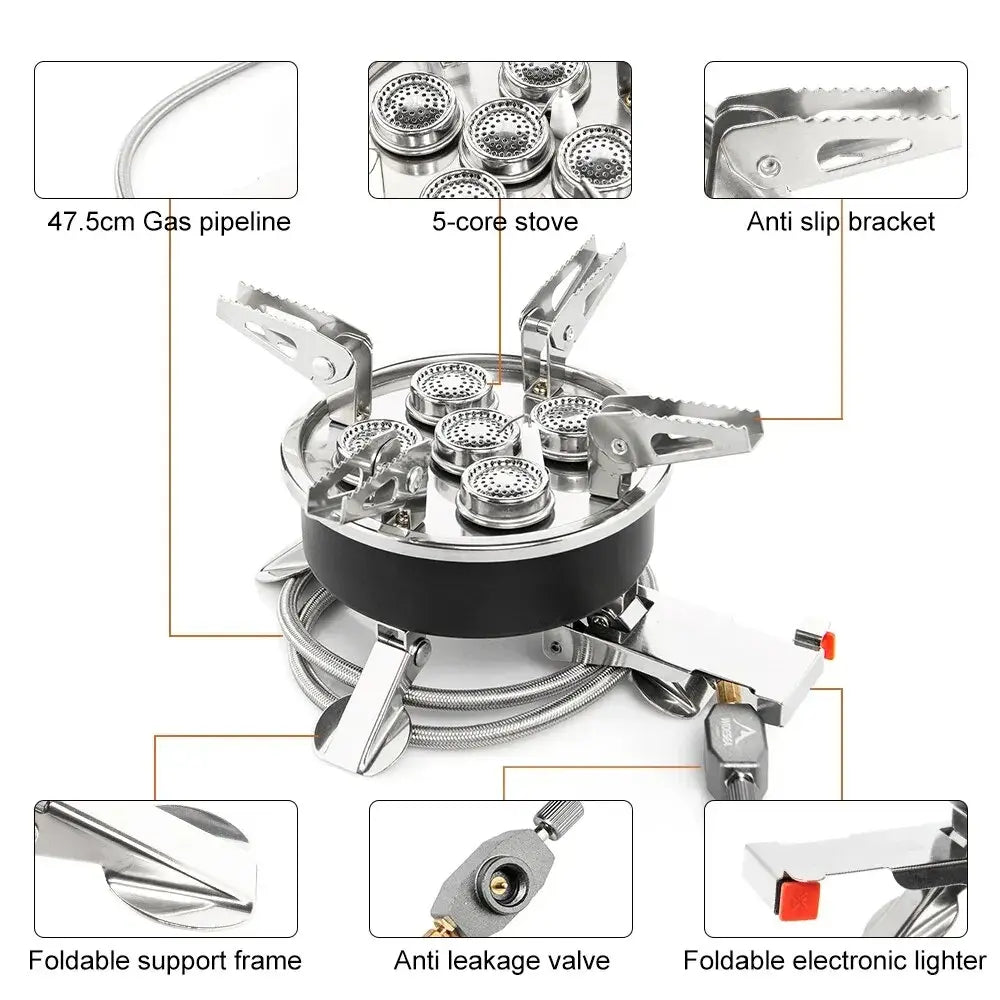 47.5cm Gas pipeline

5-core stove

Anti slip bracket

WIDESEA

Foldable support frame

Anti leakage valve

Foldable electronic lighter